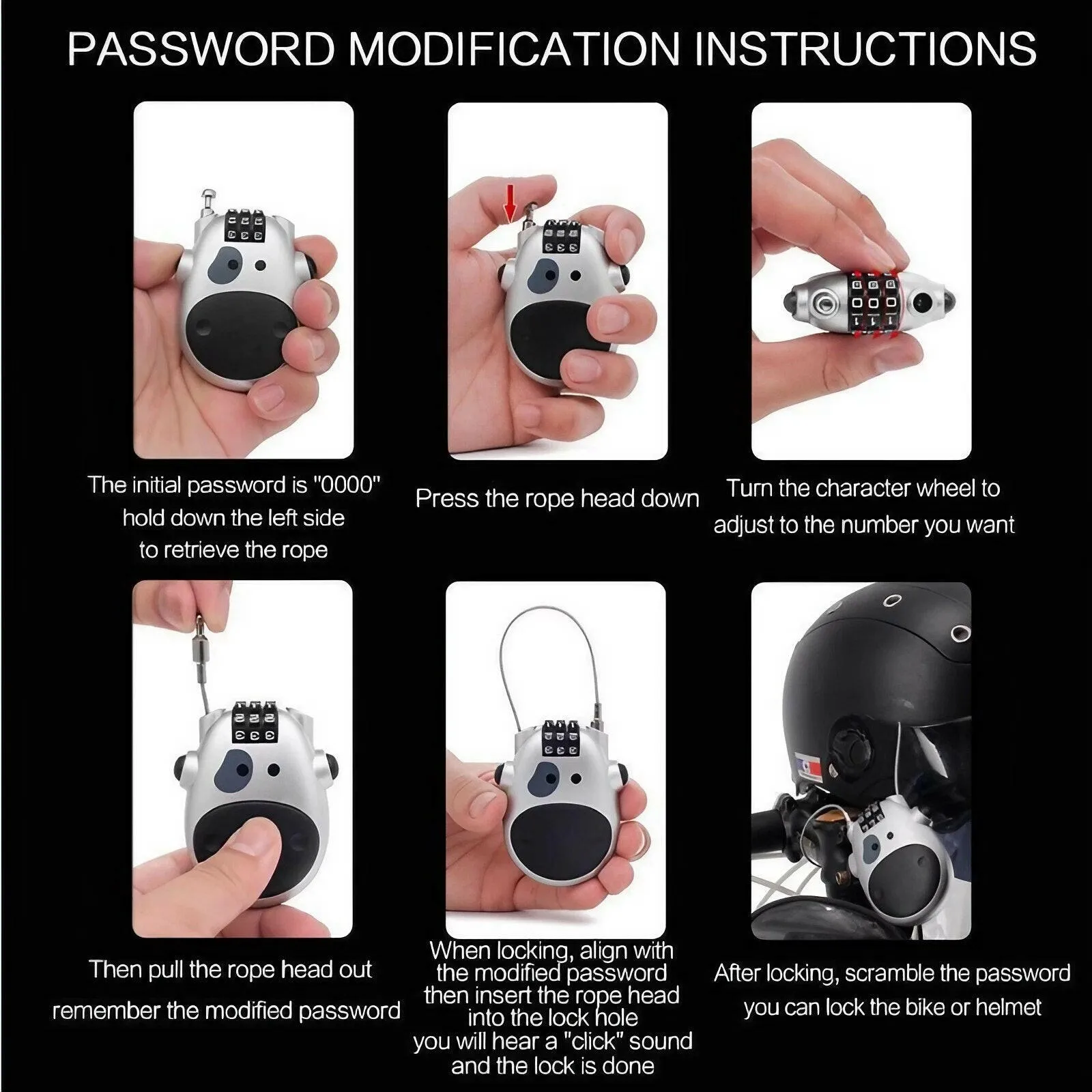 PASSWORD MODIFICATION INSTRUCTIONS

The initial password is "0000" hold down the left side to retrieve the rope

Press the rope head down

Turn the character wheel to adjust to the number you want

Then pull the rope head out remember the modified password

When locking, align with the modified password then insert the rope head into the lock hole you will hear a "click" sound and the lock is done

After locking, scramble the password you can lock the bike or helmet